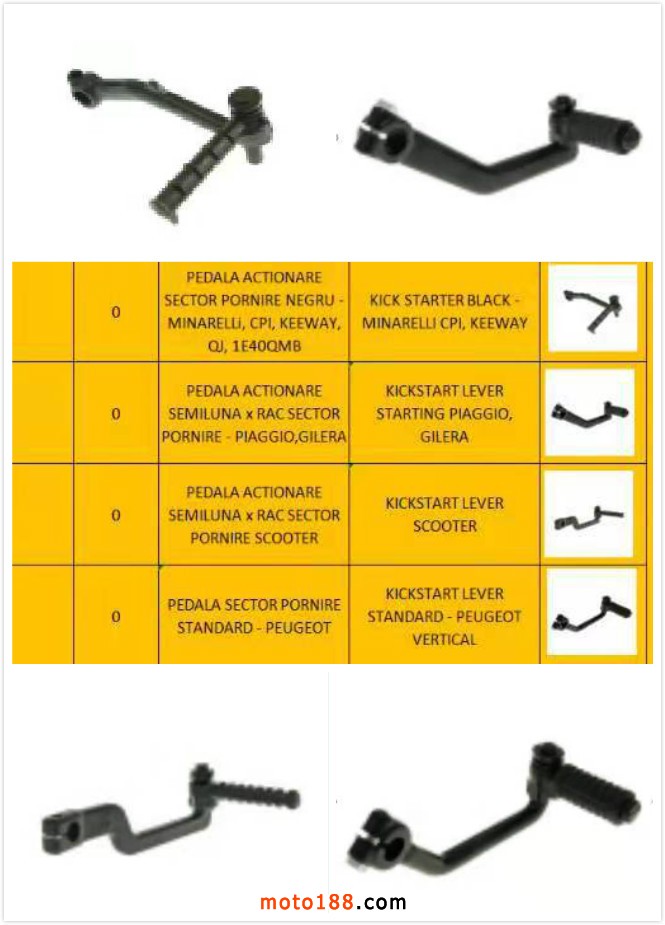 |  | 0 | PEDALA ACTIONARE SECTOR PORNIRE NEGRU - MINARELLI, CPI, KEEWAY, QJ, 1E40QMB | KICK STARTER BLACK - MINARELLI CPI, KEEWAY |  |
|---|---|---|---|---|
|  | 0 | PEDALA ACTIONARE SEMILUNA x RAC SECTOR PORNIRE - PIAGGIO,GILERA | KICKSTART LEVER STARTING PIAGGIO, GILERA |  |
|  | 0 | PEDALA ACTIONARE SEMILUNA x RAC SECTOR PORNIRE SCOOTER | KICKSTART LEVER SCOOTER |  |
|  | 0 | PEDALA SECTOR PORNIRE STANDARD - PEUGEOT | KICKSTART LEVER STANDARD - PEUGEOT VERTICAL |  |

moto188.com